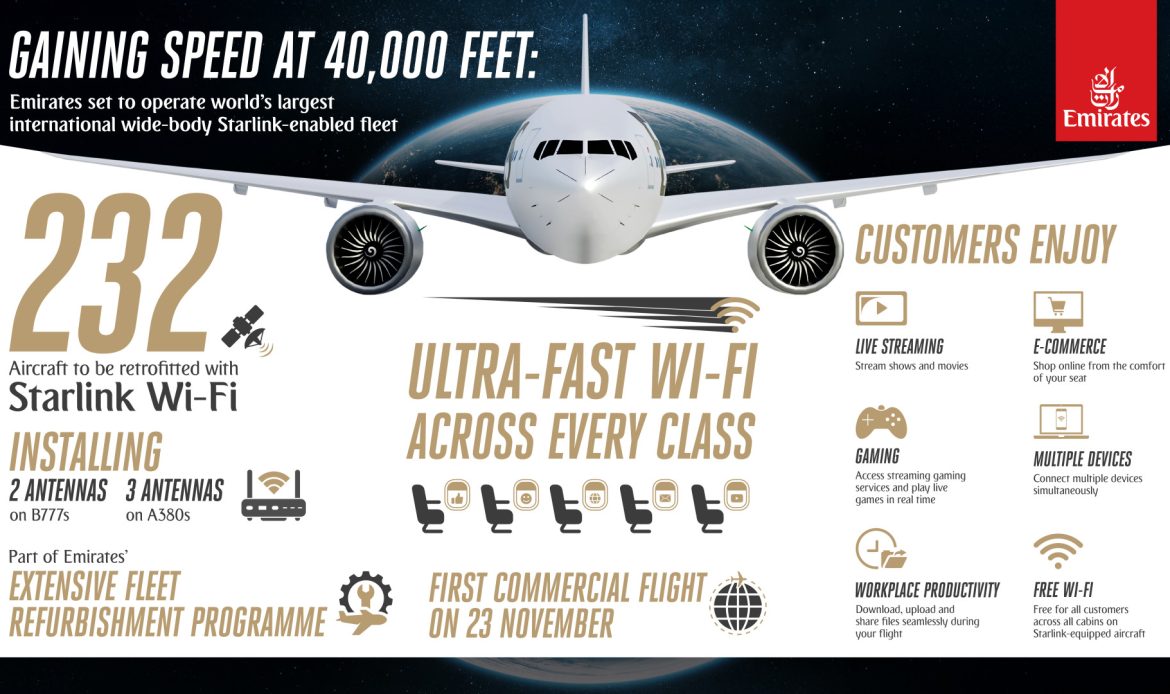 GAINING SPEED AT 40,000 FEET:

Emirates set to operate world's largest international wide-body Starlink-enabled fleet

Emirates

232

Aircraft to be retrofitted with

Starlink Wi-Fi

INSTALLING

2 ANTENNAS on B777s

3 ANTENNAS on A380s

Part of Emirates'

EXTENSIVE FLEET REFURBISHMENT PROGRAMME

ULTRA-FAST WI-FI ACROSS EVERY CLASS

FIRST COMMERCIAL FLIGHT ON 23 NOVEMBER

CUSTOMERS ENJOY

LIVE STREAMING

Stream shows and movies

E-COMMERCE

Shop online from the comfort of your seat

GAMING

Access streaming gaming services and play live games in real time

MULTIPLE DEVICES

Connect multiple devices simultaneously

WORKPLACE PRODUCTIVITY

Download, upload and share files seamlessly during your flight

FREE WI-FI

Free for all customers across all cabins on Starlink-equipped aircraft